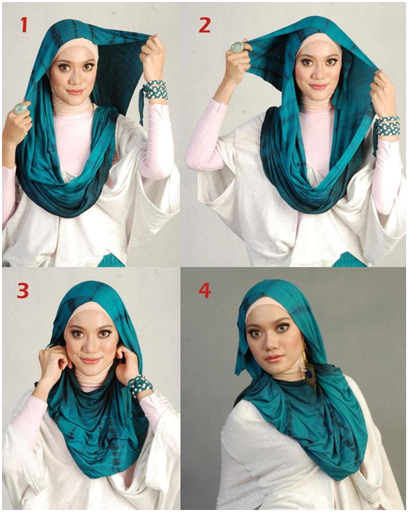 1

2

3

4